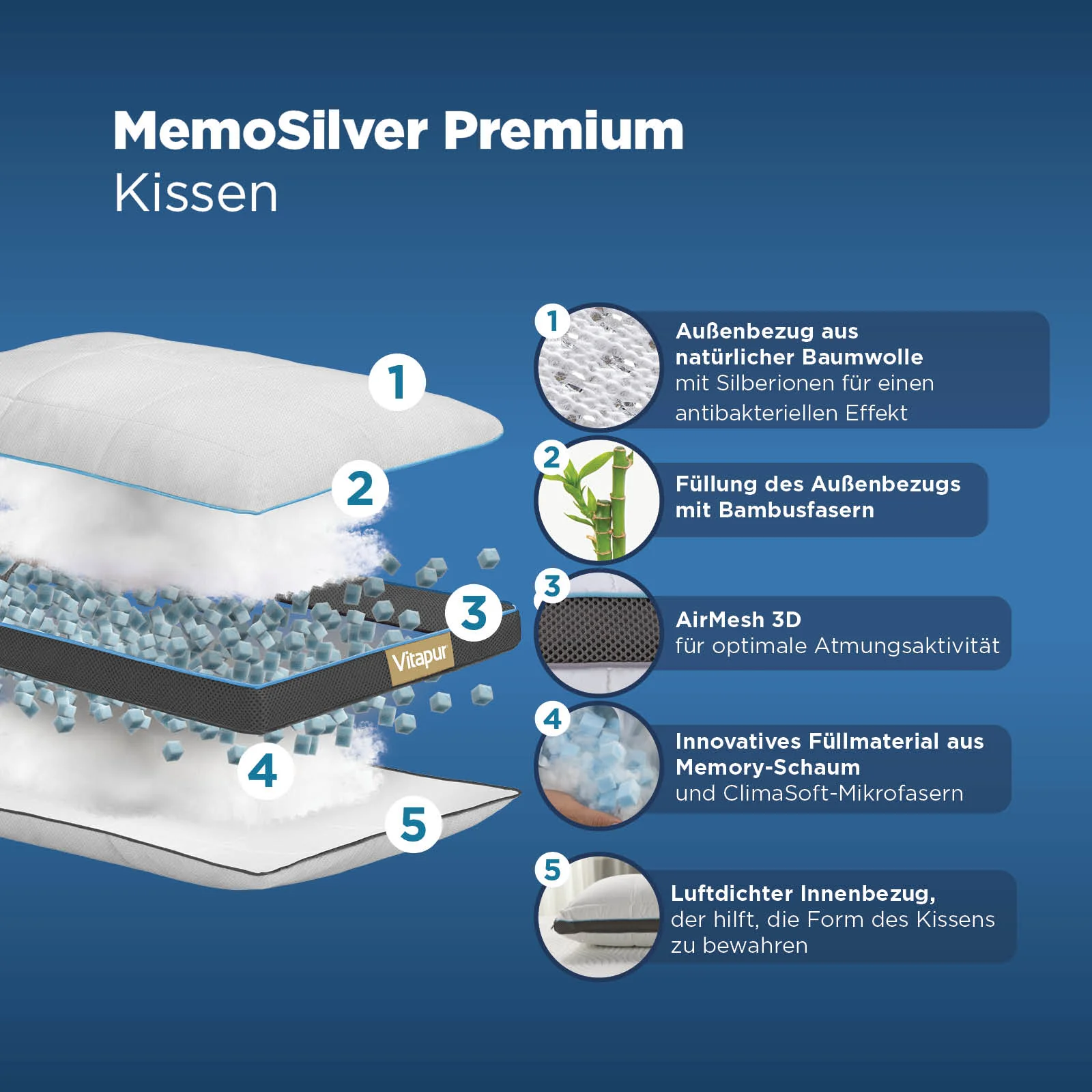 MemoSilver Premium
Kissen

1
2
3
Vitapur
4
5

1
Außenbezug aus natürlicher Baumwolle
mit Silberionen für einen antibakteriellen Effekt

2
Füllung des Außenbezugs mit Bambusfasern

3
AirMesh 3D
für optimale Atmungsaktivität

4
Innovatives Füllmaterial aus Memory-Schaum
und ClimaSoft-Mikrofasern

5
Luftdichter Innenbezug,
der hilft, die Form des Kissens zu bewahren